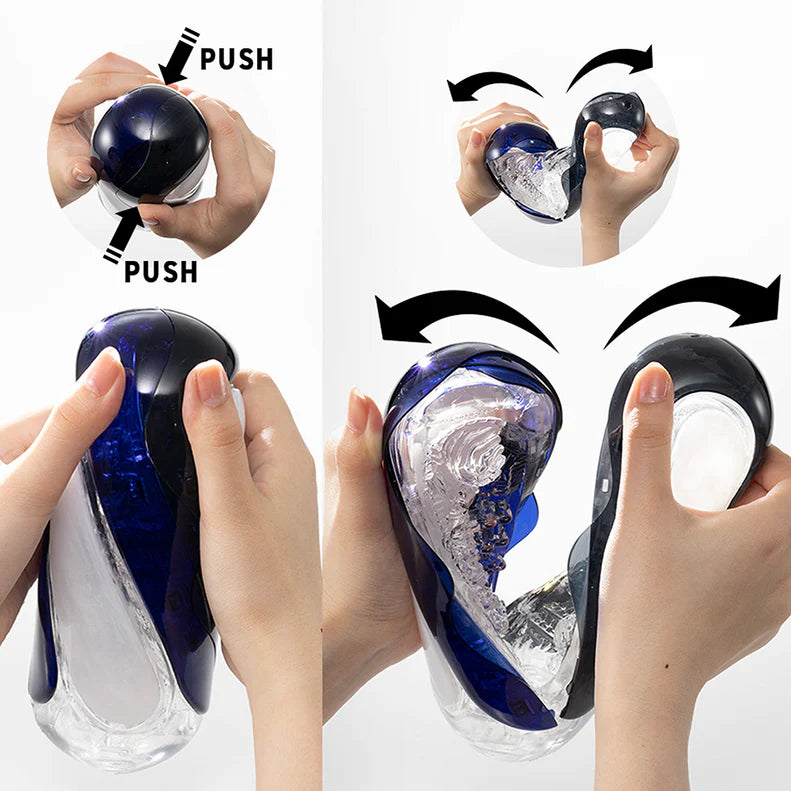 PUSH

PUSH