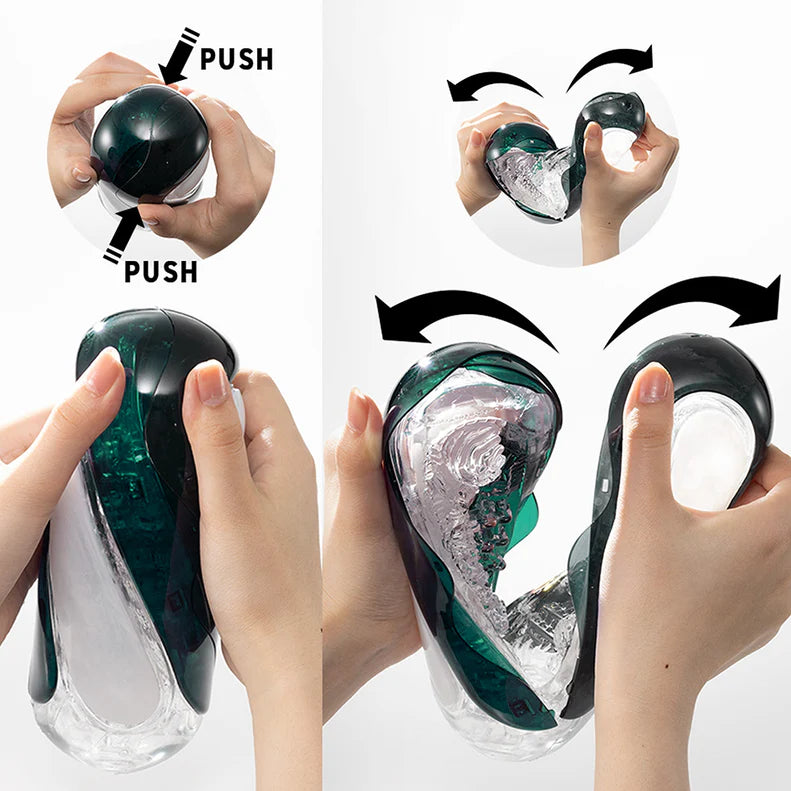 PUSH
PUSH