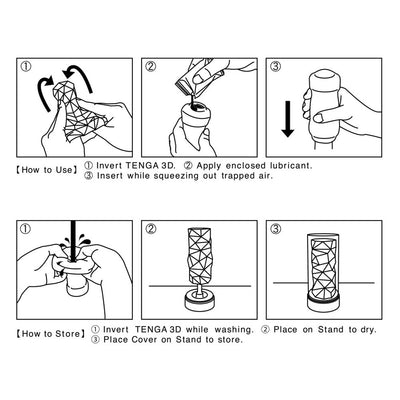 ①

②

③

【How to Use】 ① Invert TENGA 3D. ② Apply enclosed lubricant.
③ Insert while squeezing out trapped air.

①

②

③

【How to Store】 ① Invert TENGA 3D while washing. ② Place on Stand to dry.
③ Place Cover on Stand to store.